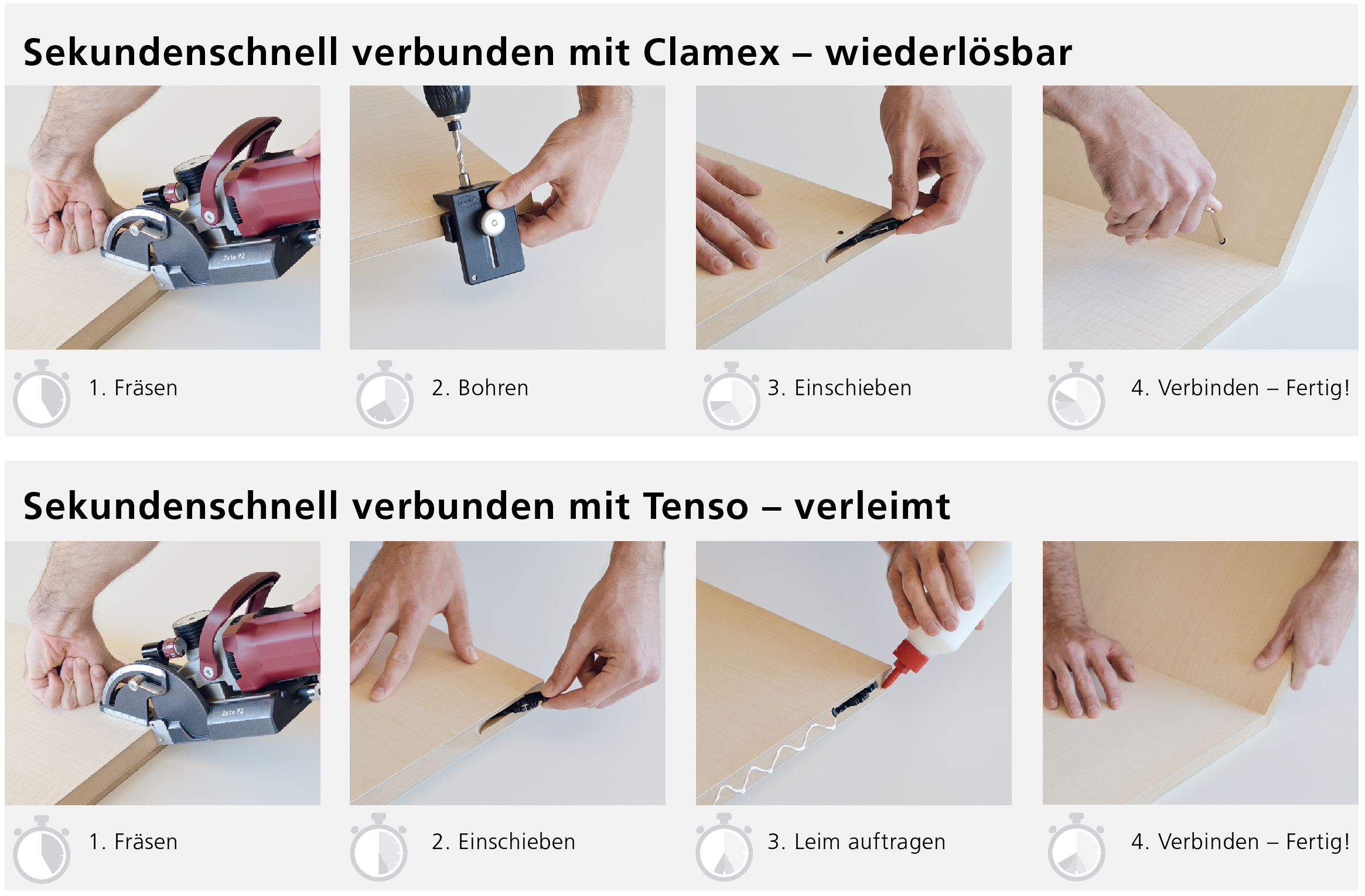 Sekundenschnell verbunden mit Clamex – wiederlösbar

Zeta P2

1. Fräsen

2. Bohren

3. Einschieben

4. Verbinden – Fertig!

Sekundenschnell verbunden mit Tenso – verleimt

Zeta P2

1. Fräsen

2. Einschieben

3. Leim auftragen

4. Verbinden – Fertig!