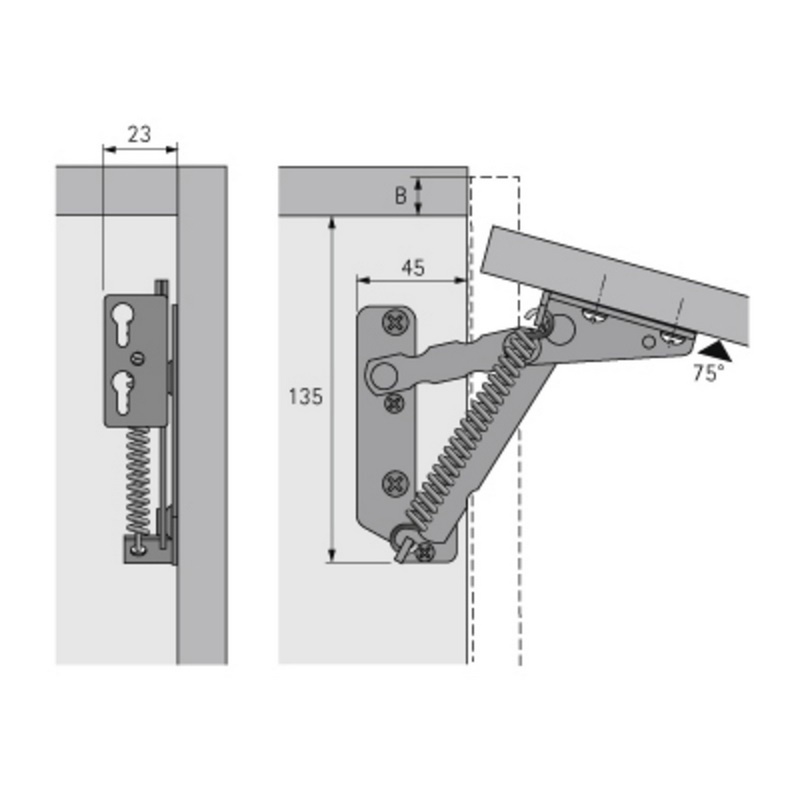 23

B

45

135

75°