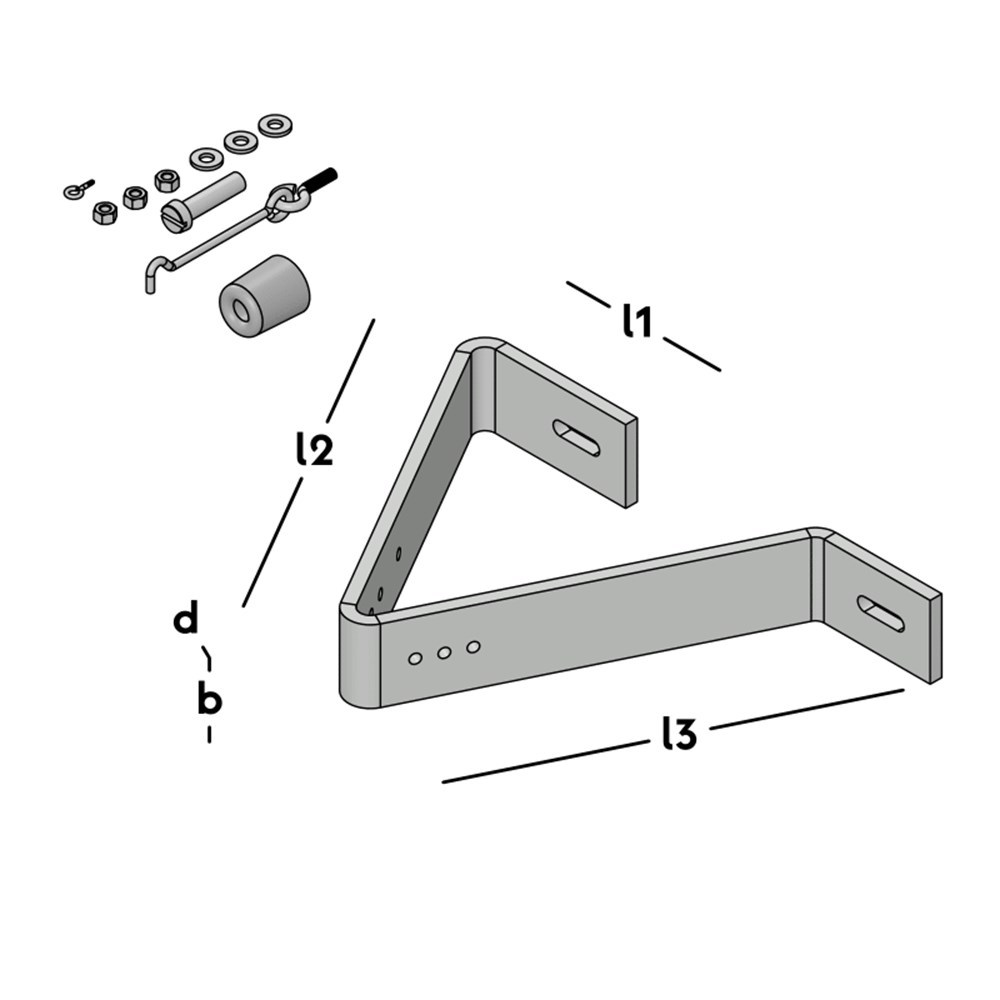 l1

l2

d

b

l3