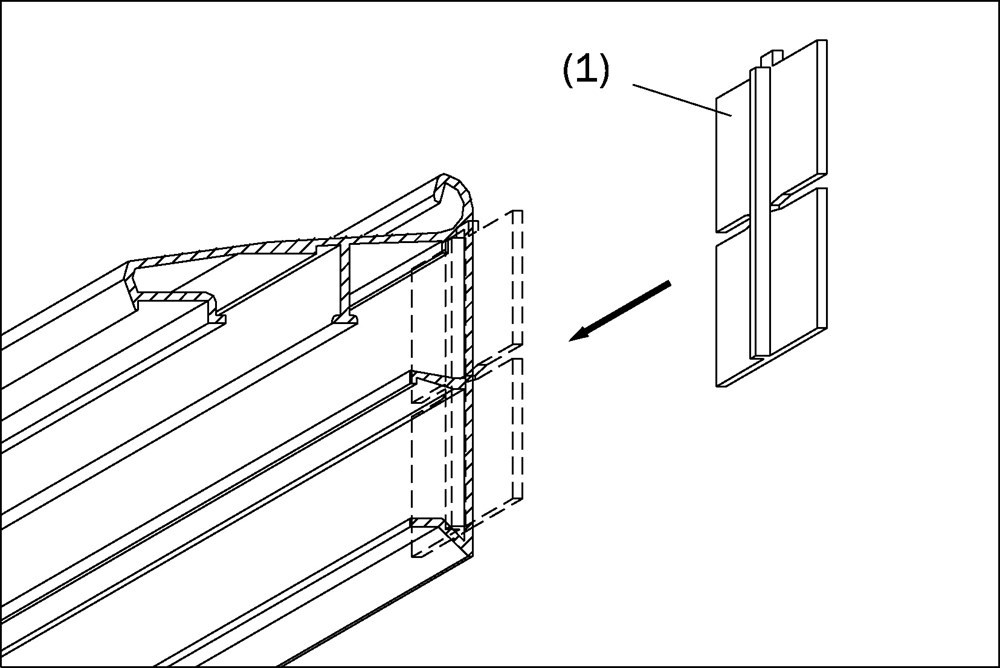 (1)