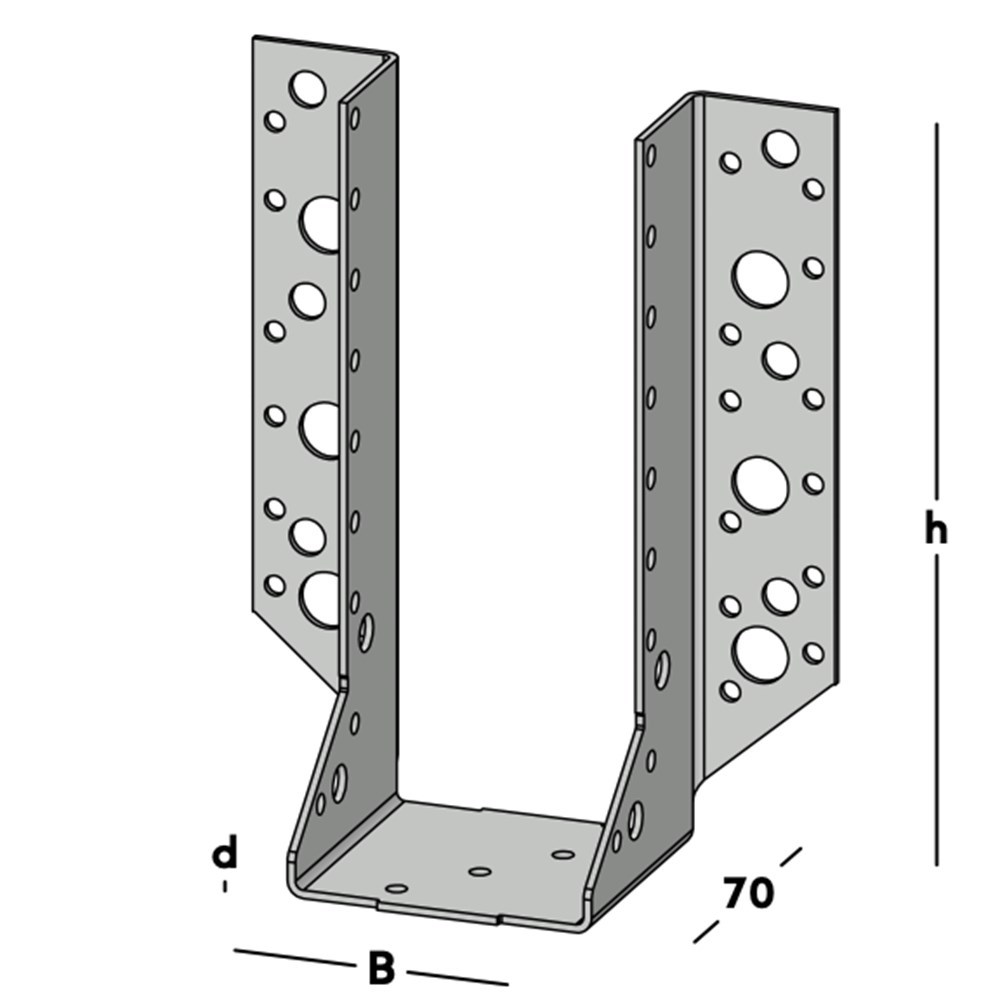 h
d
70
B