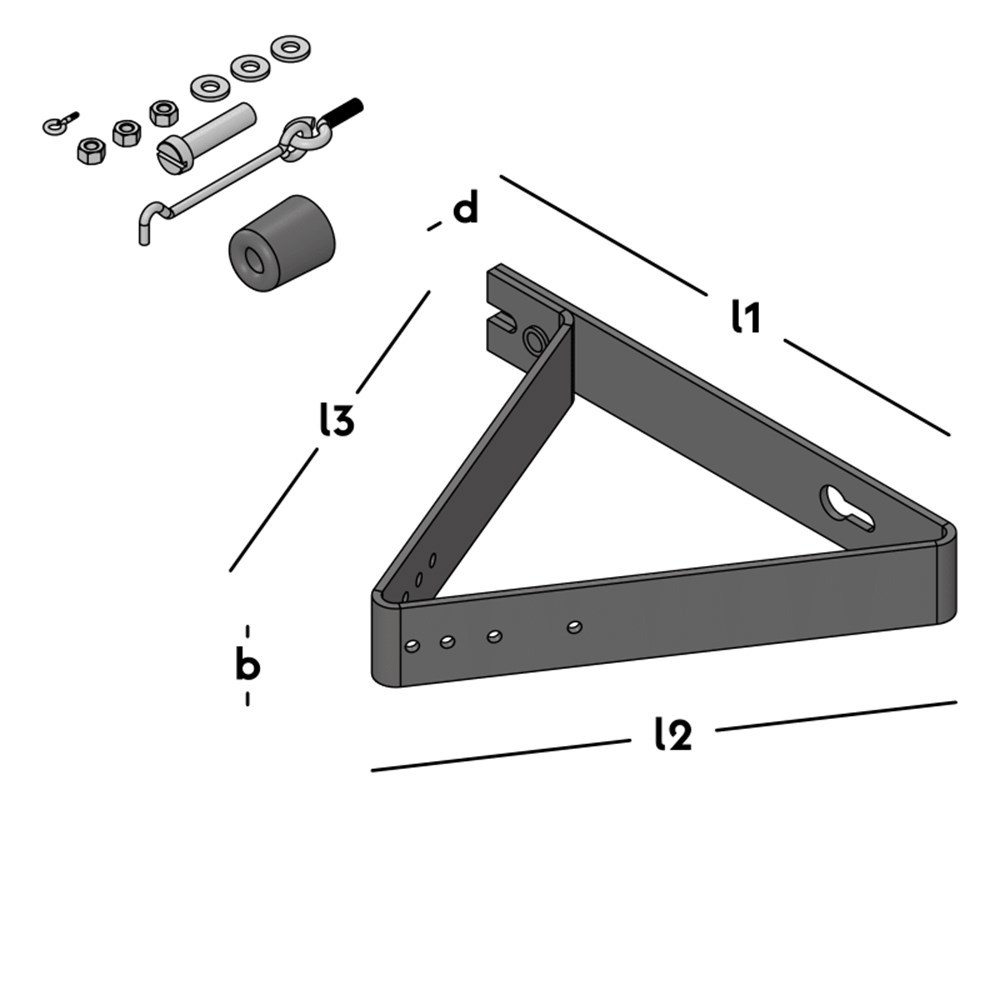 d
l1
l3
b
l2