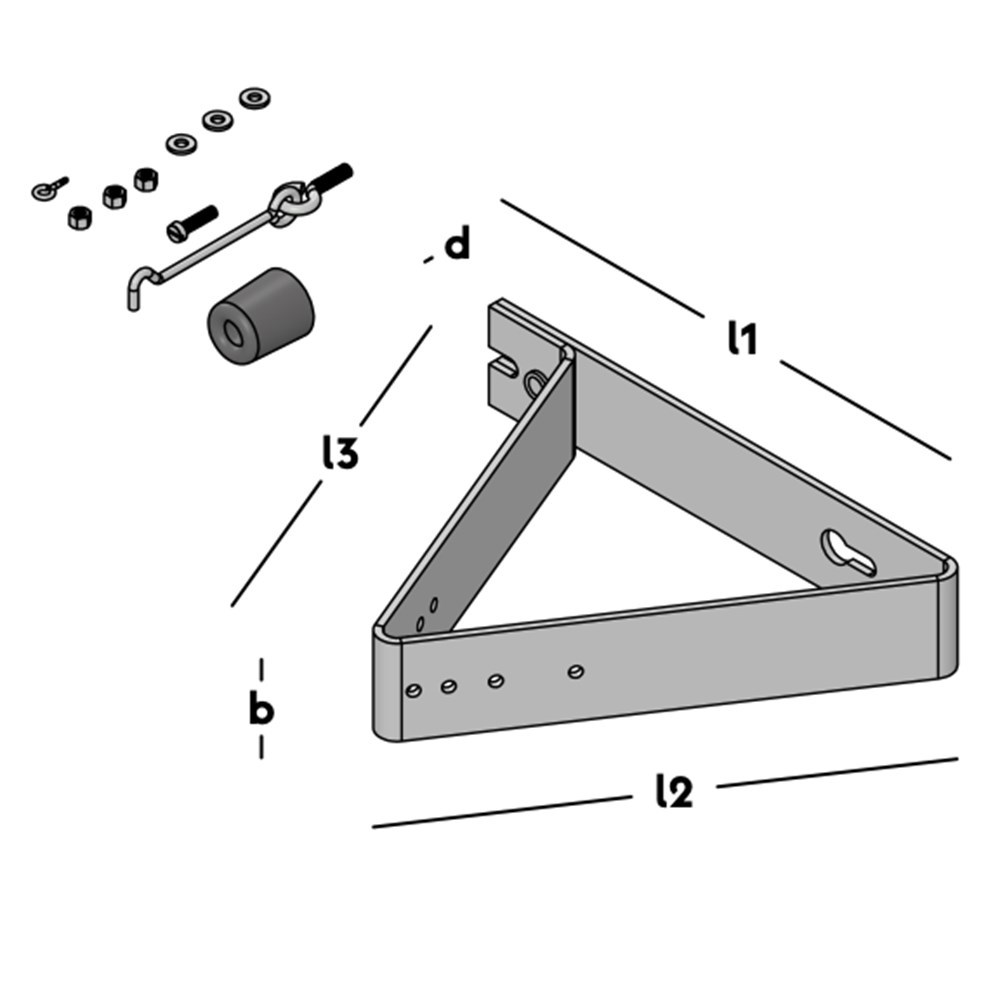 d
l1
l3
b
l2