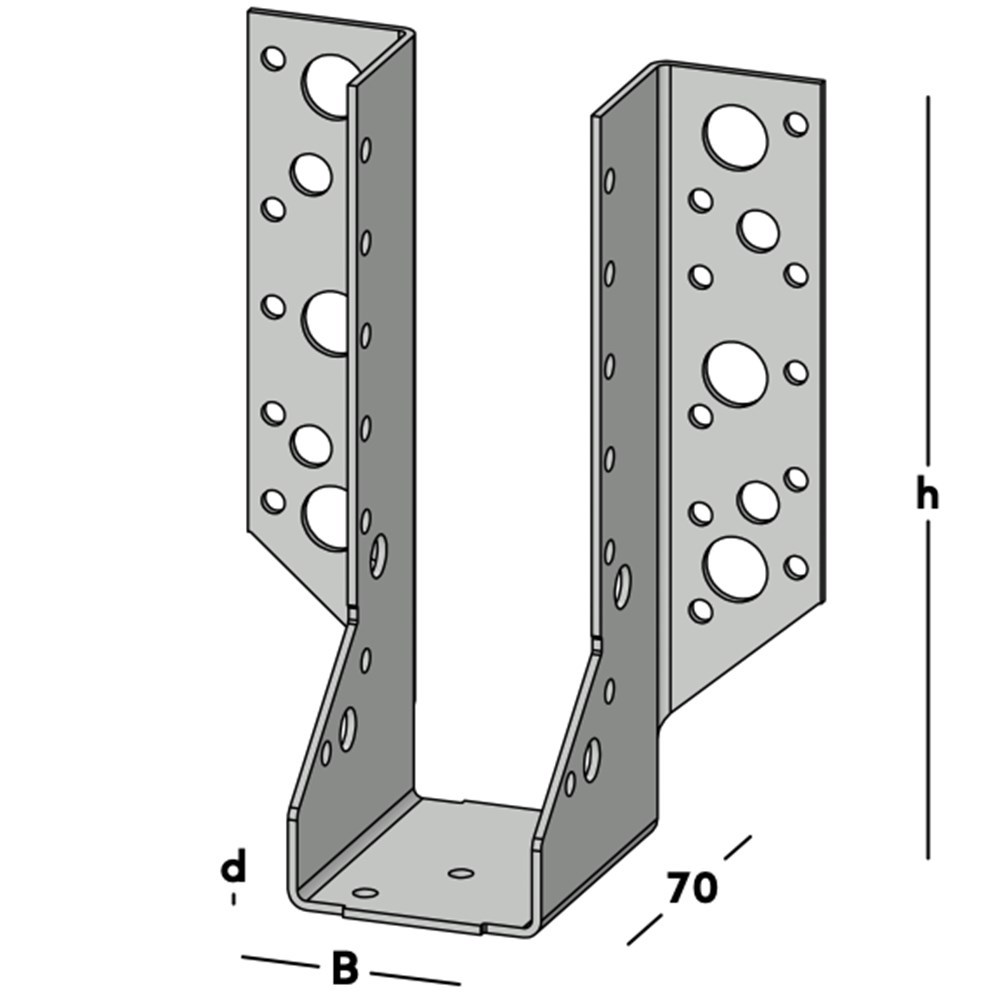 h
d
70
B