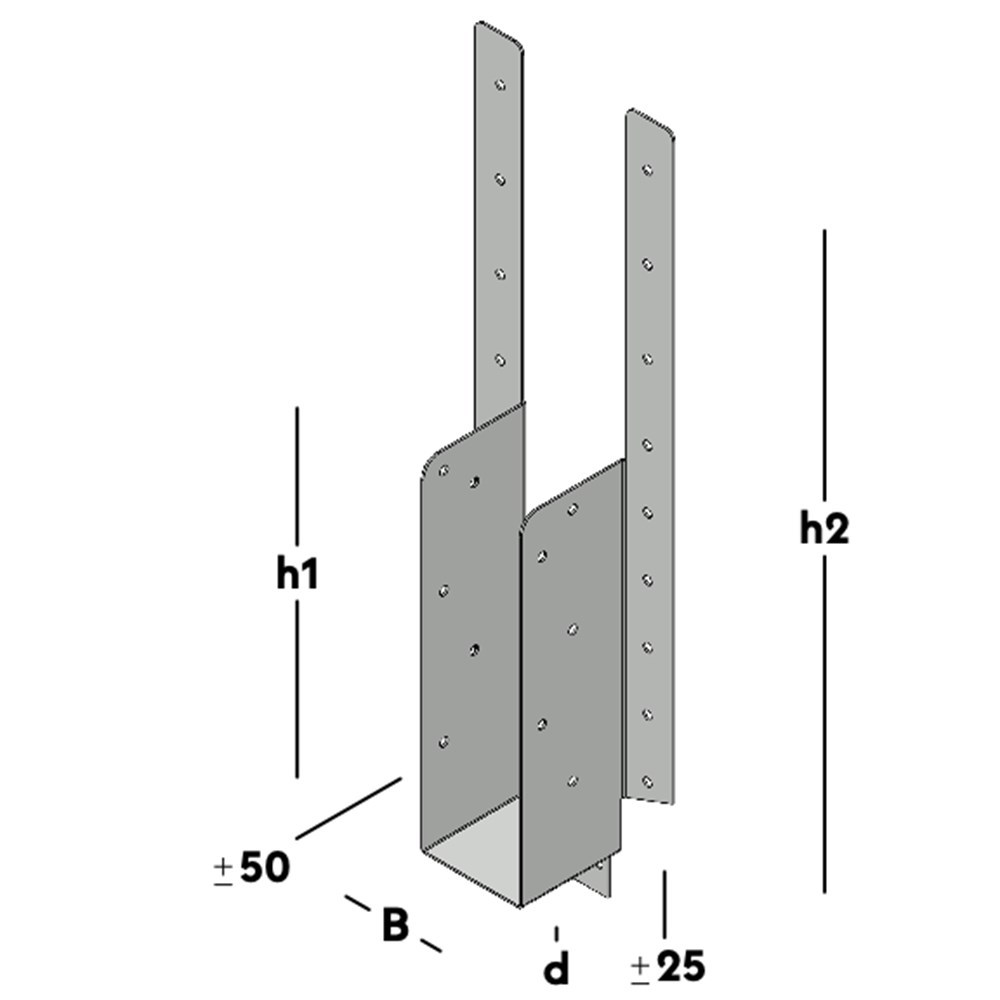 h1

h2

±50

B

d

±25