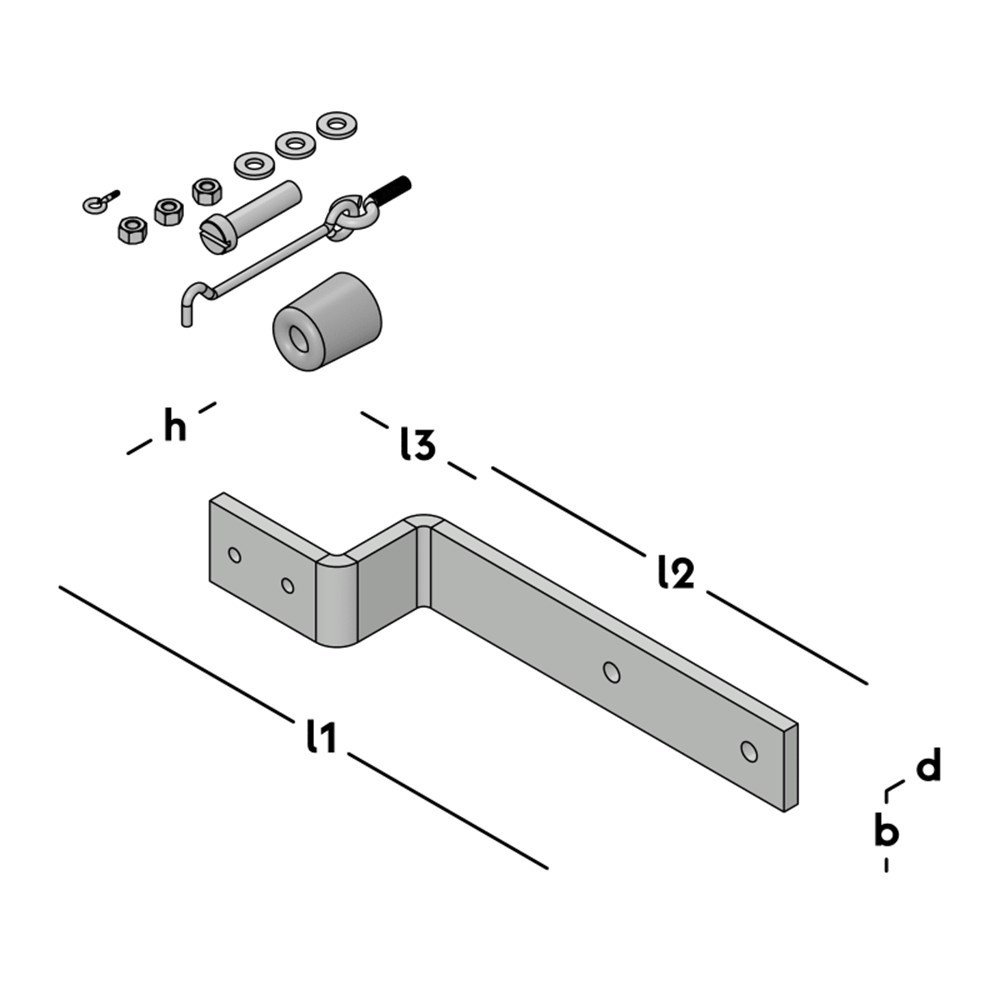 h
l3
l2
l1
d
b