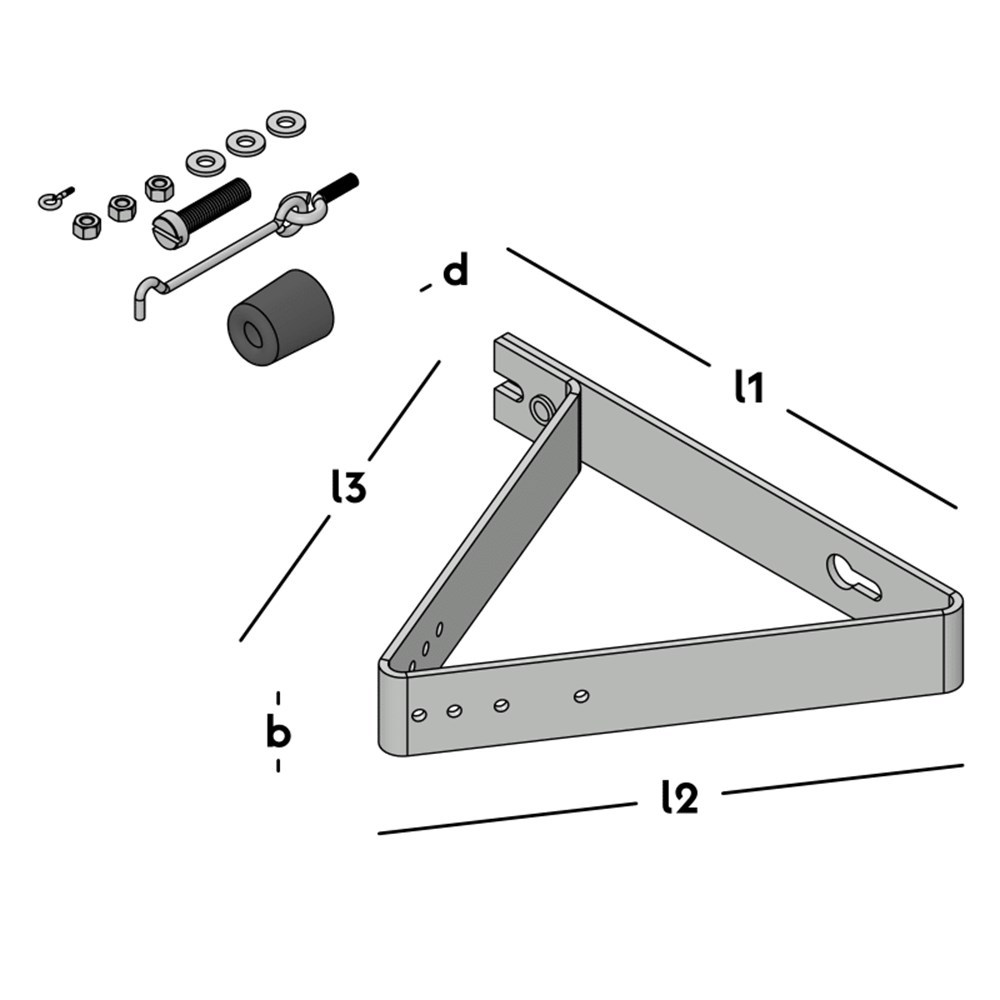 d
l1
l3
b
l2