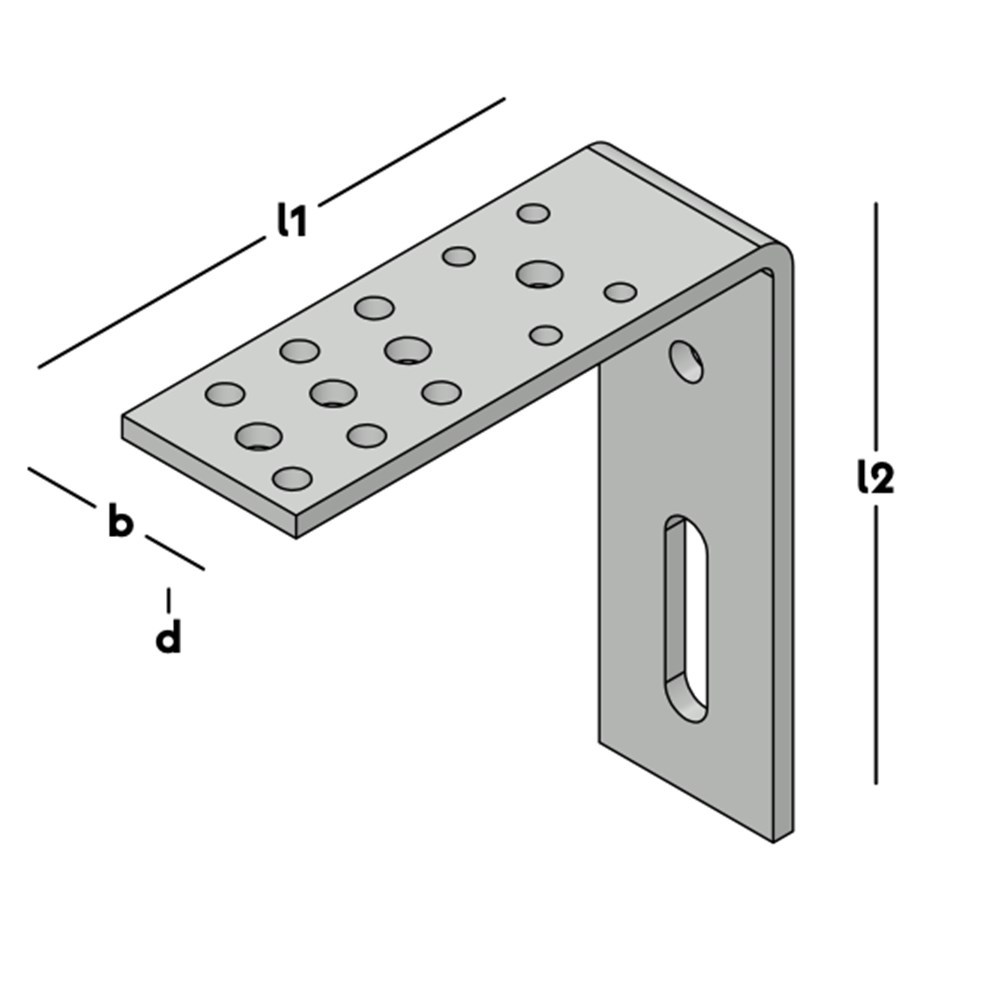 l1

l2

b

d